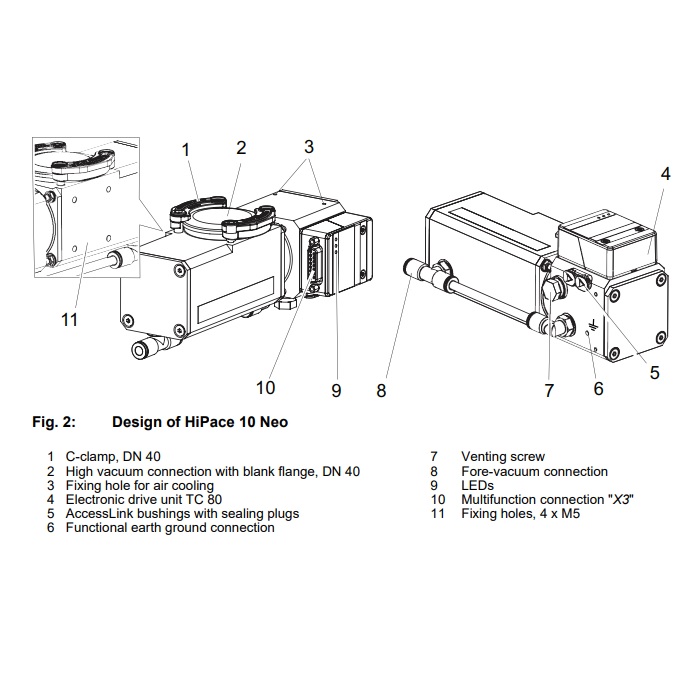 1 2 3 4

11

10 9 8 7 6 5

Fig. 2: Design of HiPace 10 Neo

1 C-clamp, DN 40
2 High vacuum connection with blank flange, DN 40
3 Fixing hole for air cooling
4 Electronic drive unit TC 80
5 AccessLink bushings with sealing plugs
6 Functional earth ground connection

7 Venting screw
8 Fore-vacuum connection
9 LEDs
10 Multifunction connection "X3"
11 Fixing holes, 4 x M5